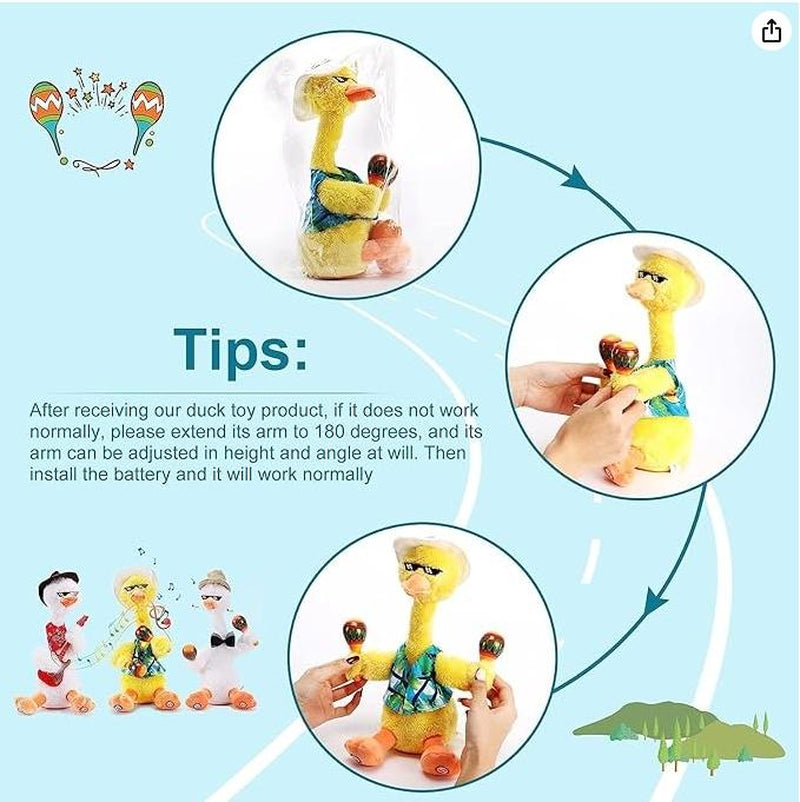 Tips:

After receiving our duck toy product, if it does not work normally, please extend its arm to 180 degrees, and its arm can be adjusted in height and angle at will. Then install the battery and it will work normally